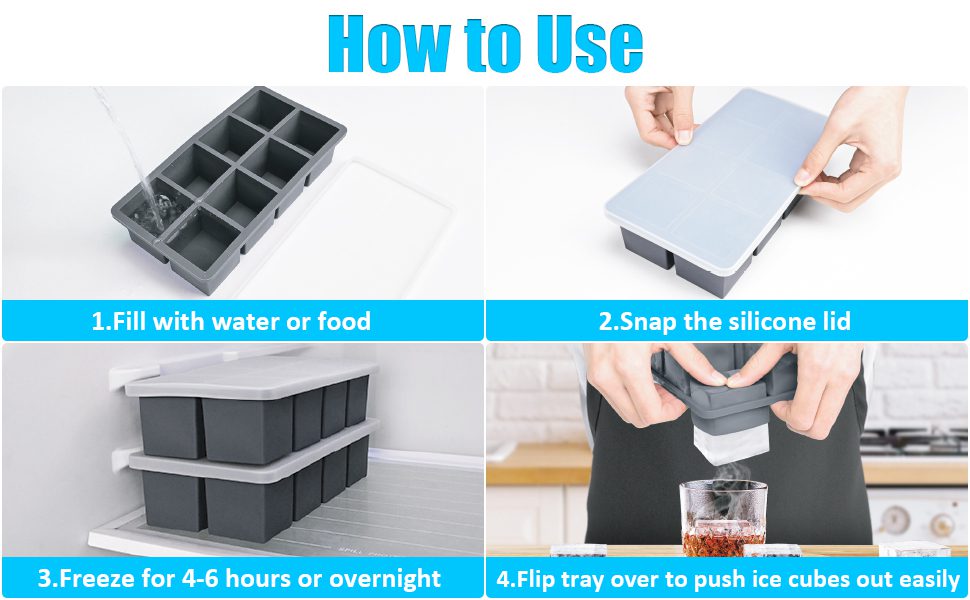 How to Use

1.Fill with water or food

2.Snap the silicone lid

3.Freeze for 4-6 hours or overnight

4.Flip tray over to push ice cubes out easily